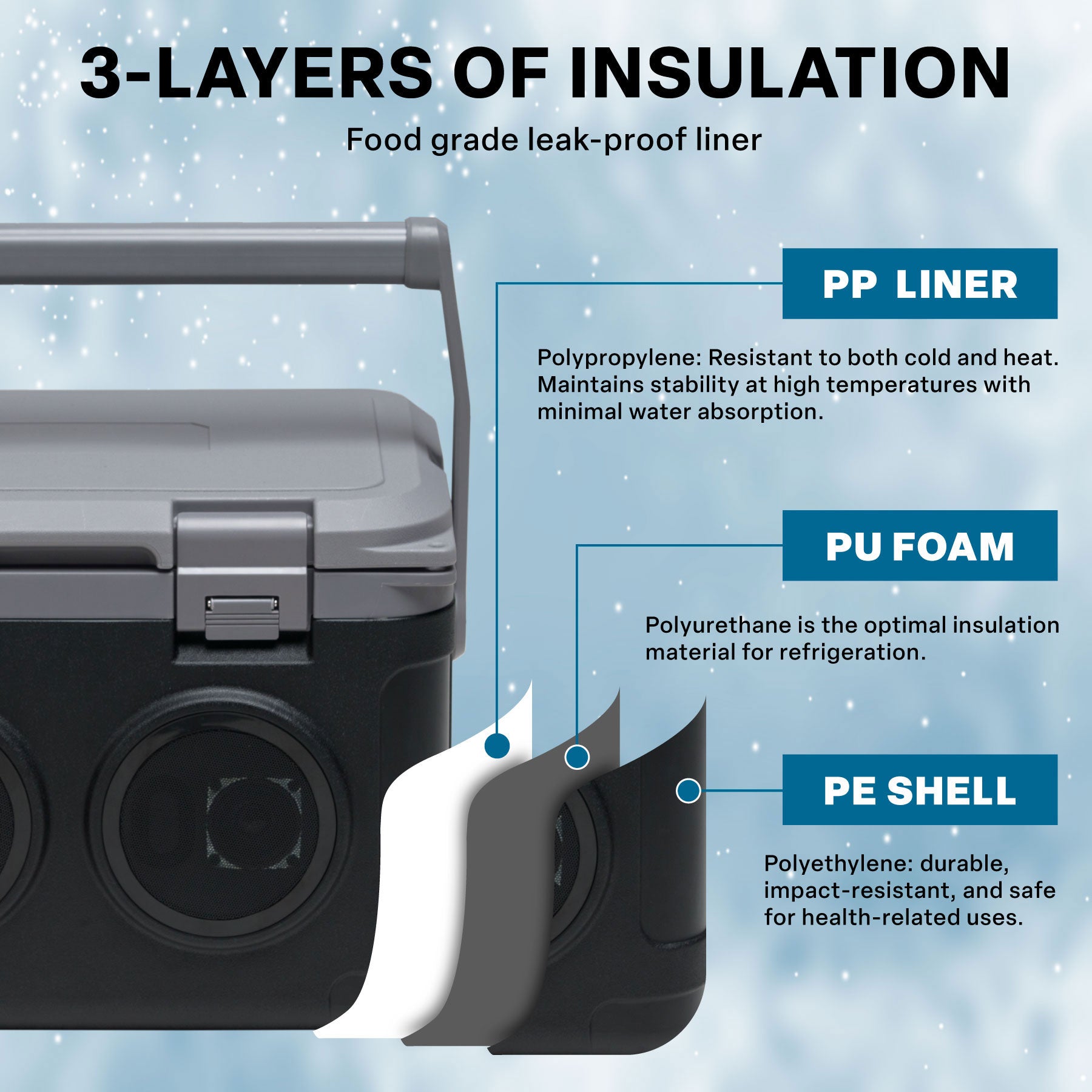 3-LAYERS OF INSULATION

Food grade leak-proof liner

PP LINER

Polypropylene: Resistant to both cold and heat. Maintains stability at high temperatures with minimal water absorption.

PU FOAM

Polyurethane is the optimal insulation material for refrigeration.

PE SHELL

Polyethylene: durable, impact-resistant, and safe for health-related uses.